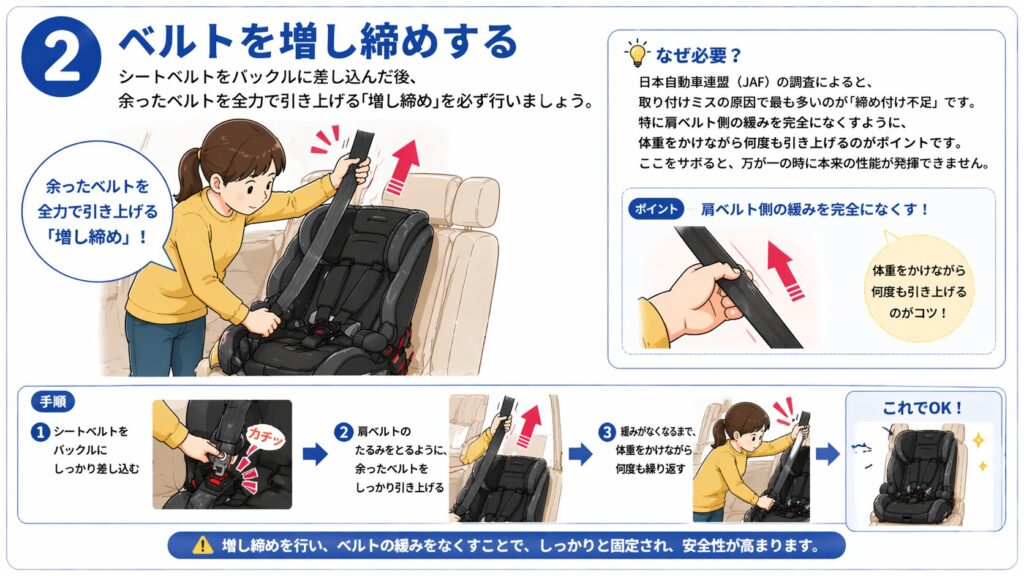 2 ベルトを増し締めする

シートベルトをバックルに差し込んだ後、余ったベルトを全力で引き上げる「増し締め」を必ず行いましょう。

余ったベルトを全力で引き上げる「増し締め」！

なぜ必要？

日本自動車連盟（JAF）の調査によると、取り付けミスの原因で最も多いのが「締め付け不足」です。特に肩ベルト側の緩みを完全になくすように、体重をかけながら何度も引き上げるのがポイントです。ここをサボると、万が一の時に本来の性能が発揮できません。

ポイント　肩ベルト側の緩みを完全になくす！

体重をかけながら何度も引き上げるのがコツ！

手順

1 シートベルトをバックルにしっかり差し込む

カチッ

2 肩ベルトのたるみをとるように、余ったベルトをしっかり引き上げる

3 緩みがなくなるまで、体重をかけながら何度も繰り返す

これでOK！

増し締めを行い、ベルトの緩みをなくすことで、しっかりと固定され、安全性が高まります。